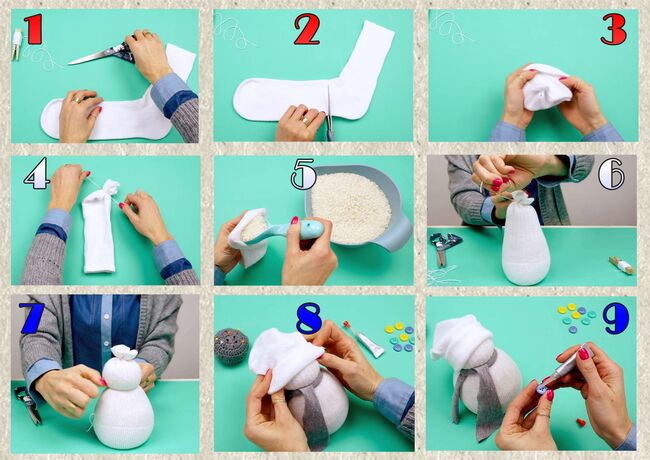 1
2
3
4
5
6
7
8
9